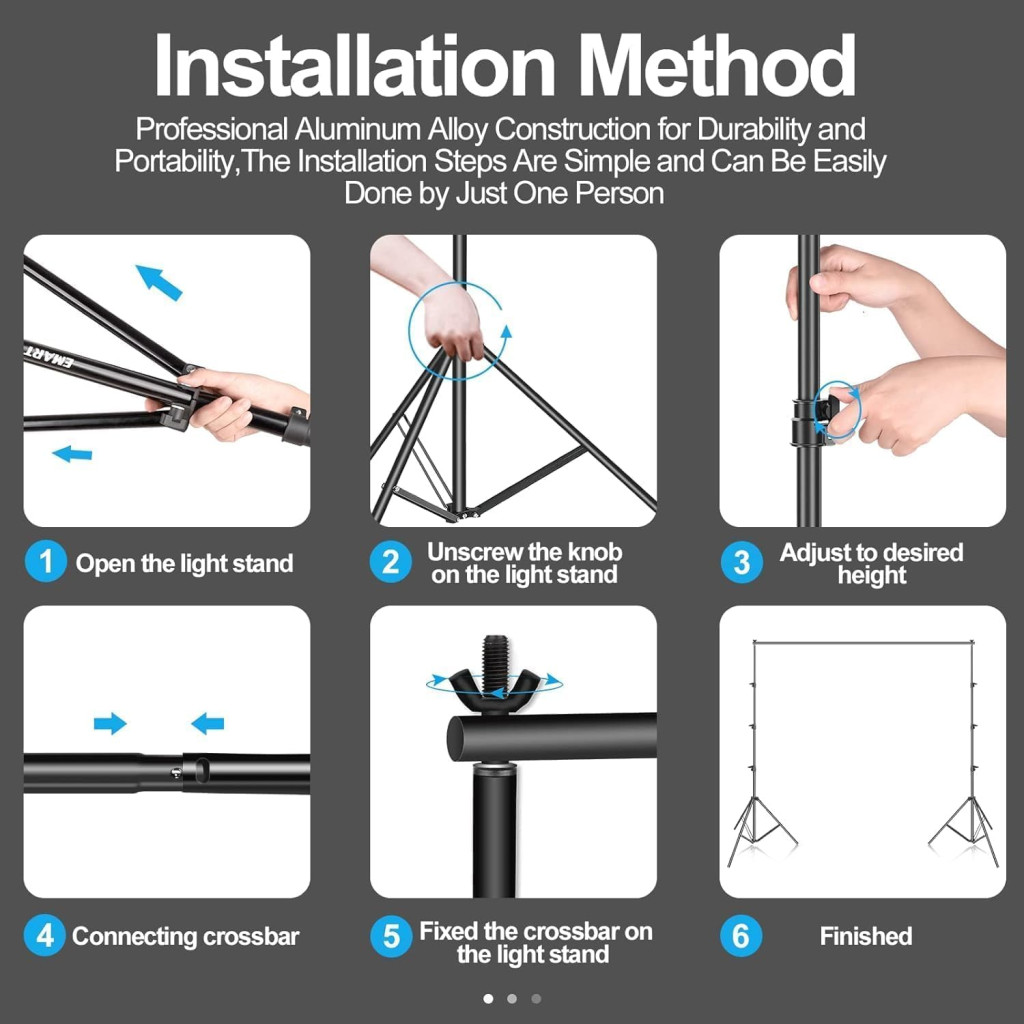 Installation Method

Professional Aluminum Alloy Construction for Durability and Portability,The Installation Steps Are Simple and Can Be Easily Done by Just One Person

EMART

1 Open the light stand

2 Unscrew the knob on the light stand

3 Adjust to desired height

4 Connecting crossbar

5 Fixed the crossbar on the light stand

6 Finished