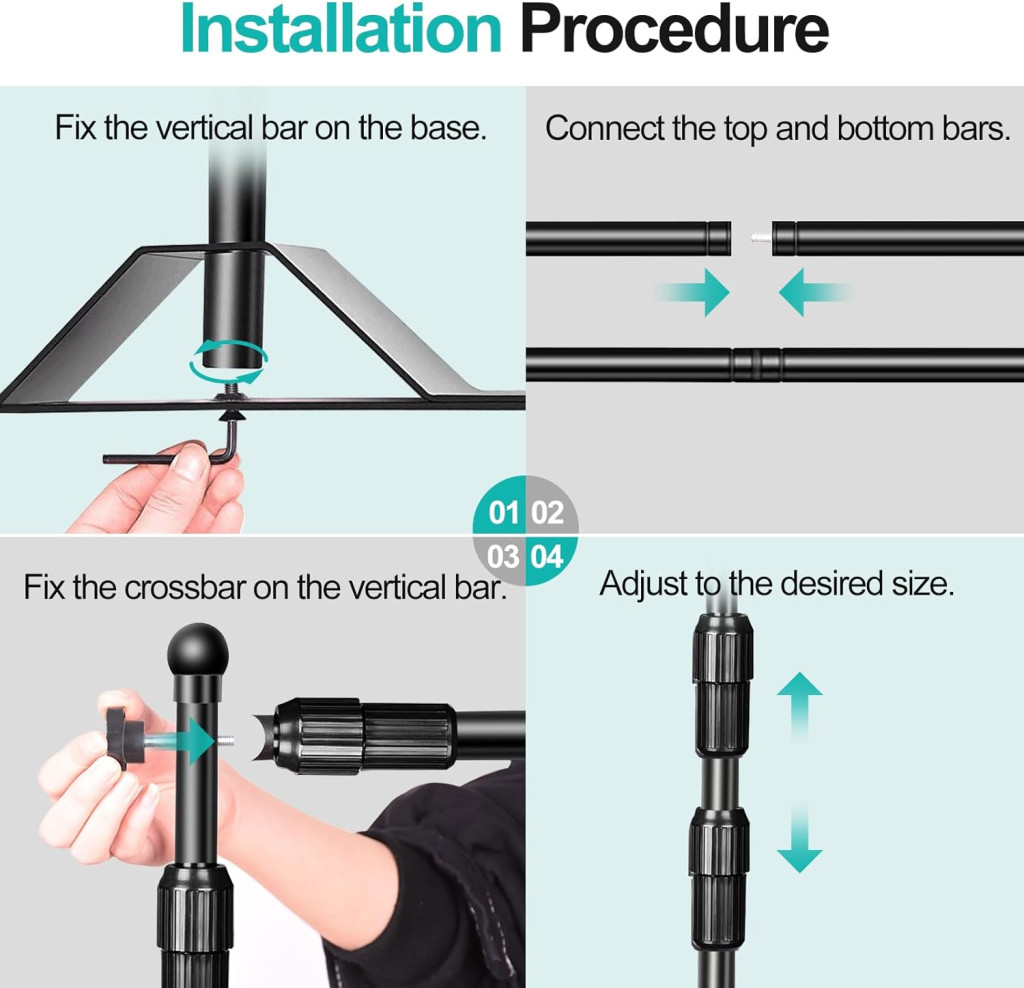 Installation Procedure

Fix the vertical bar on the base.

Connect the top and bottom bars.

01 02
03 04

Fix the crossbar on the vertical bar.

Adjust to the desired size.