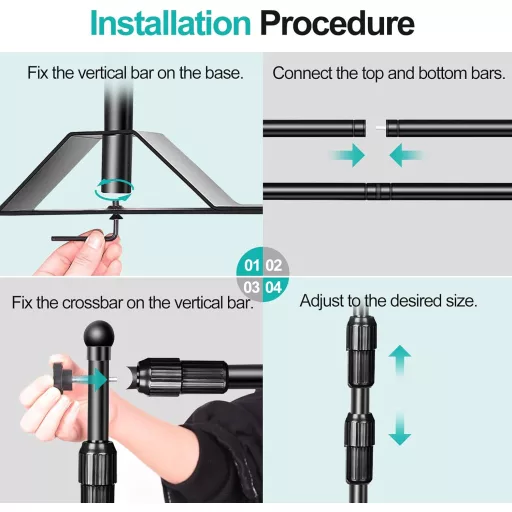 Installation Procedure

Fix the vertical bar on the base.

Connect the top and bottom bars.

01 02
03 04

Fix the crossbar on the vertical bar.

Adjust to the desired size.