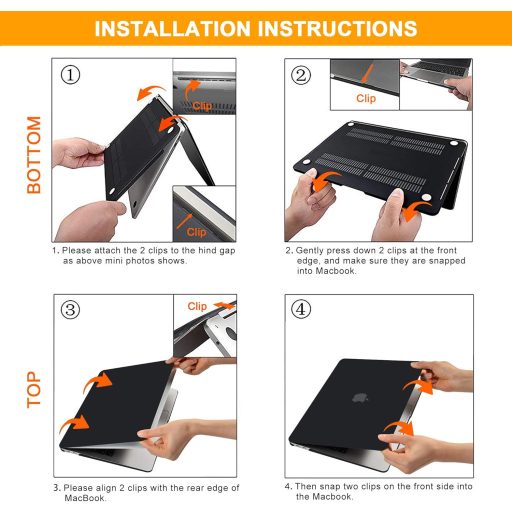 INSTALLATION INSTRUCTIONS

BOTTOM

①

Clip

Clip

1. Please attach the 2 clips to the hind gap as above mini photos shows.

②

Clip

2. Gently press down 2 clips at the front edge, and make sure they are snapped into Macbook.

TOP

③

Clip

3. Please align 2 clips with the rear edge of MacBook.

④

4. Then snap two clips on the front side into the Macbook.