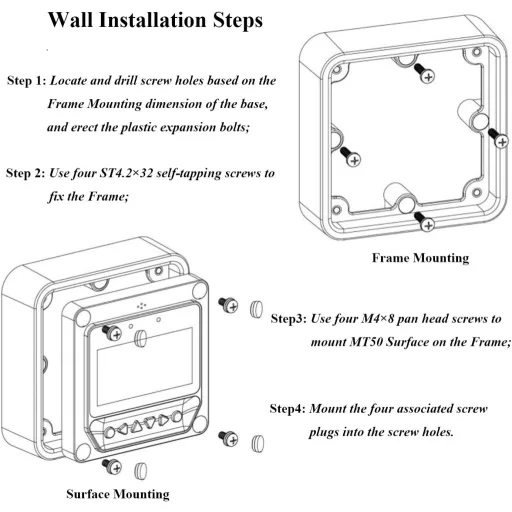 Wall Installation Steps

Step 1: Locate and drill screw holes based on the Frame Mounting dimension of the base, and erect the plastic expansion bolts;

Step 2: Use four ST4.2×32 self-tapping screws to fix the Frame;

Frame Mounting

Step3: Use four M4×8 pan head screws to mount MT50 Surface on the Frame;

Step4: Mount the four associated screw plugs into the screw holes.

Surface Mounting