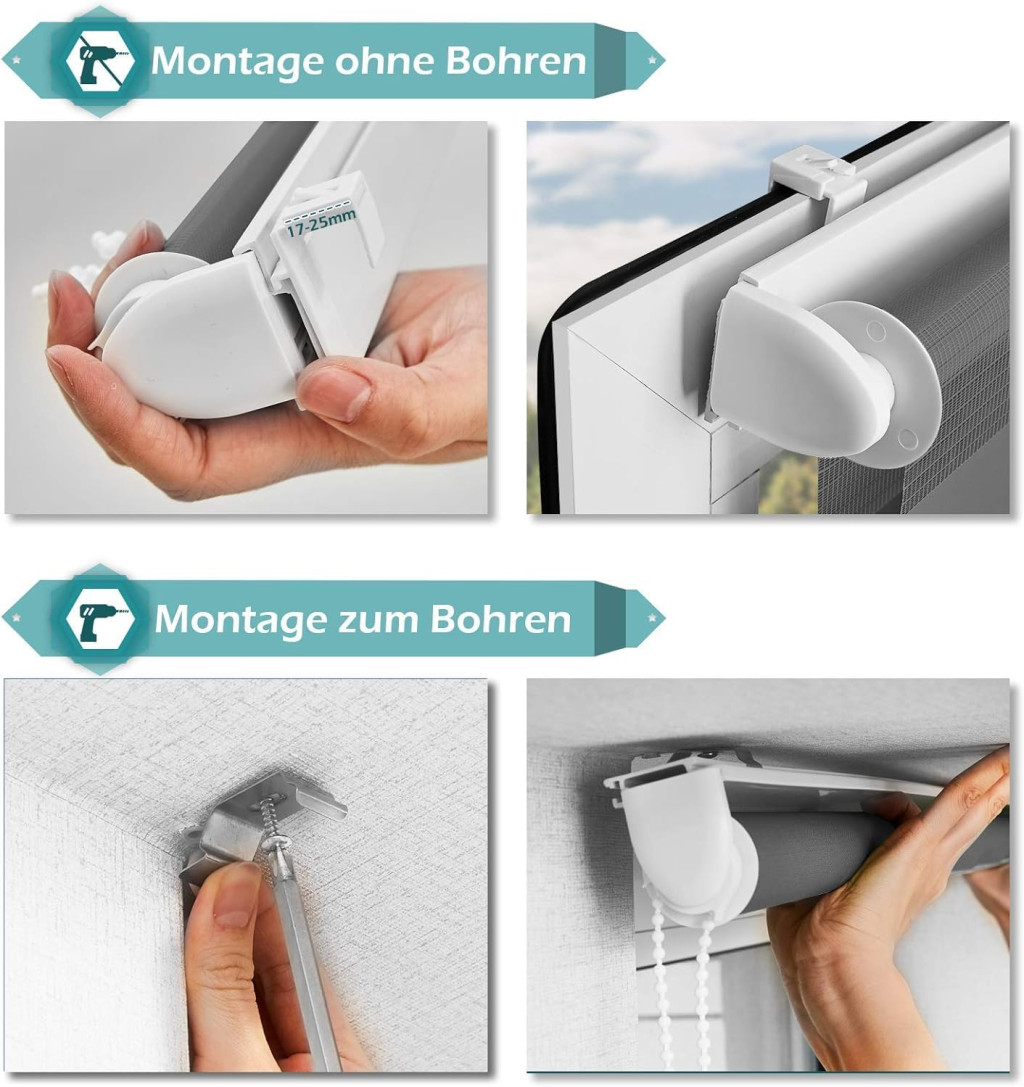 Montage ohne Bohren

17-25mm

Montage zum Bohren