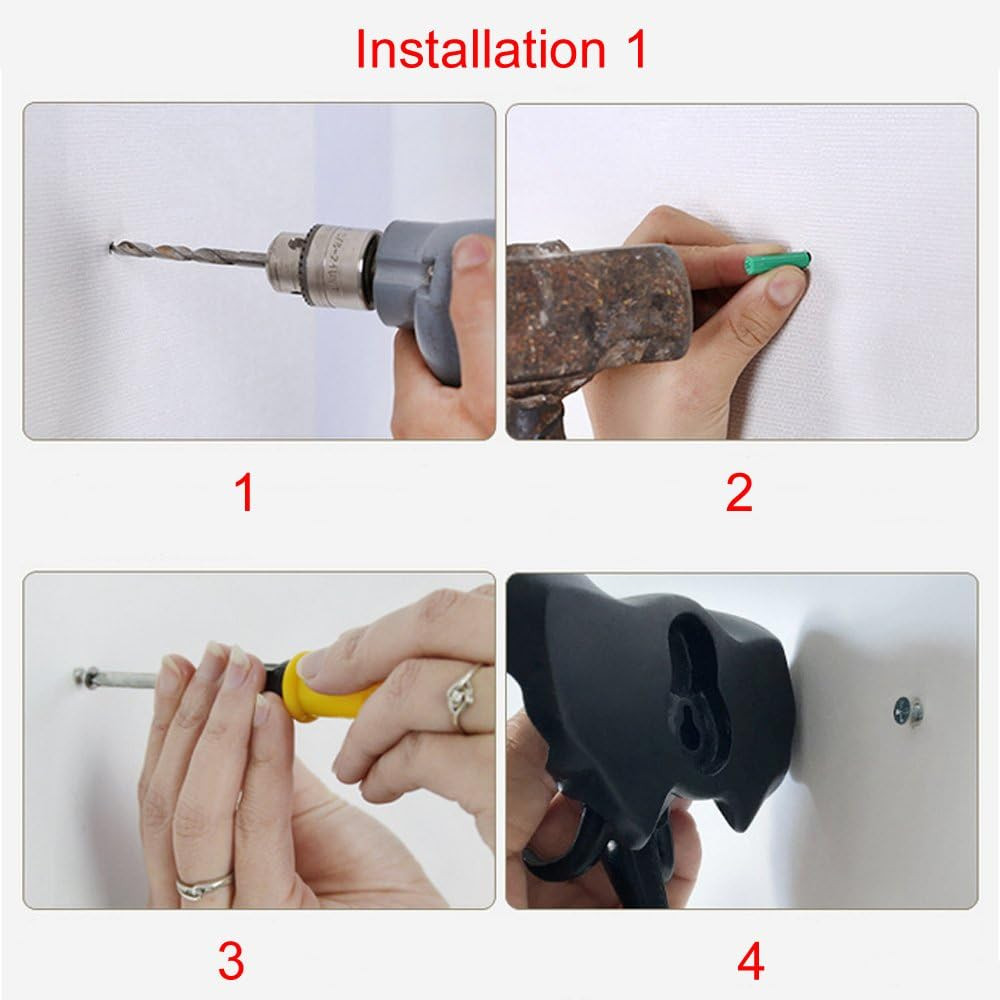 Installation 1

1

2

3

4