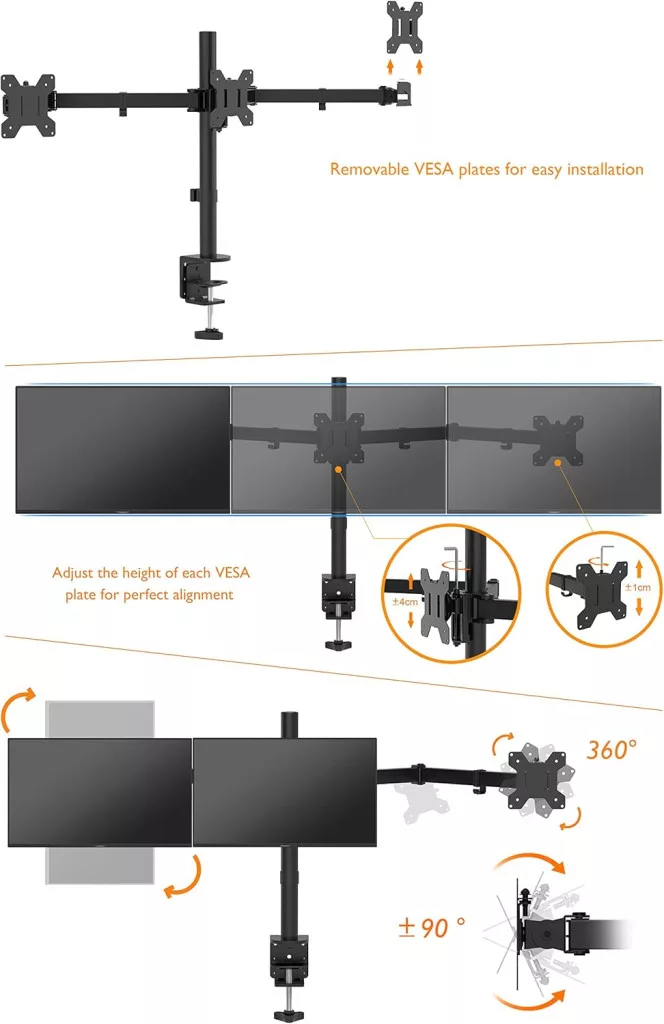 Removable VESA plates for easy installation

Adjust the height of each VESA plate for perfect alignment

±4cm

±1cm

360°

±90 °