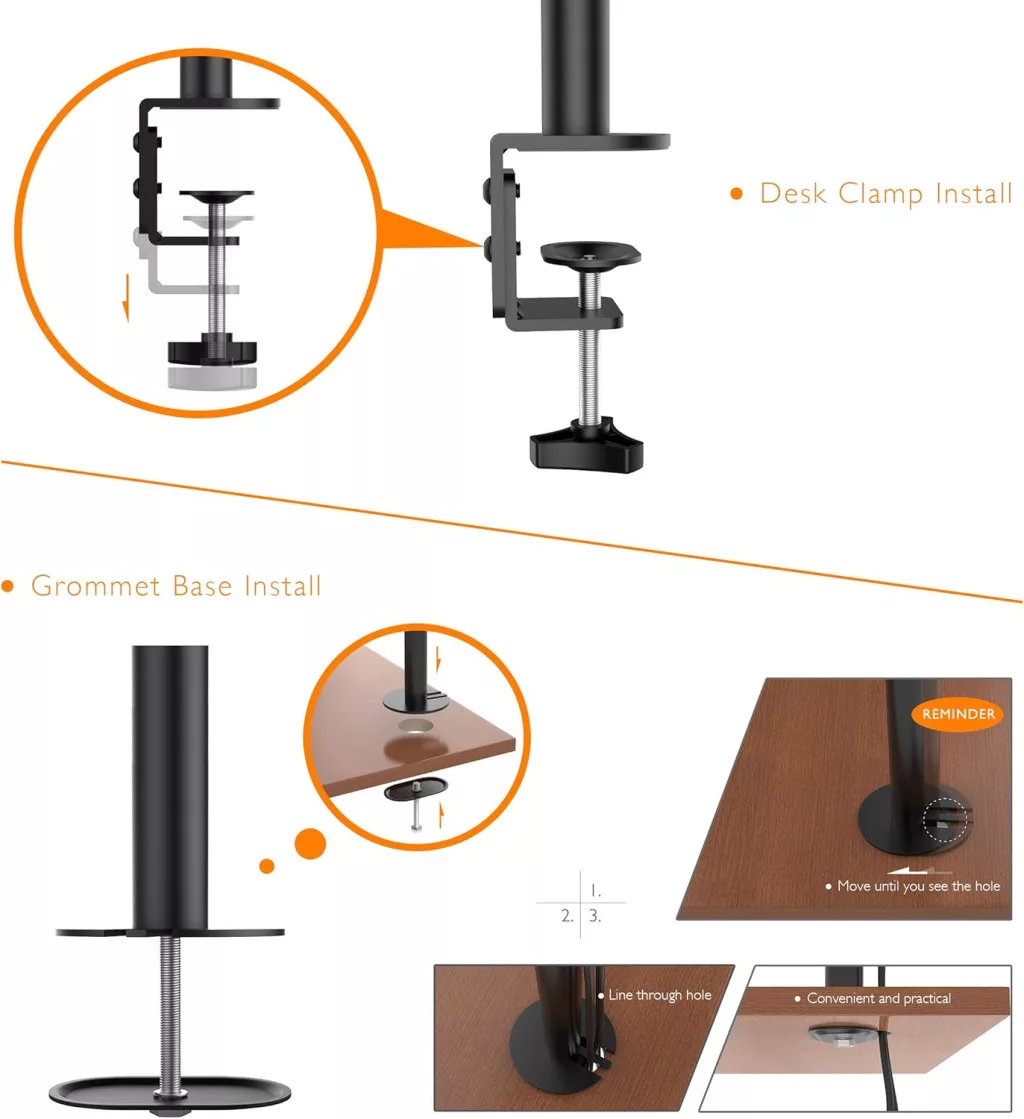 • Desk Clamp Install

• Grommet Base Install

REMINDER

• Move until you see the hole

1.
2. 3.

• Line through hole

• Convenient and practical