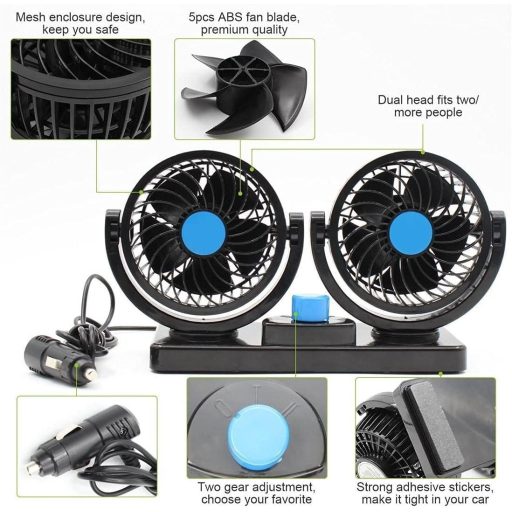 Mesh enclosure design, keep you safe

5pcs ABS fan blade, premium quality

Dual head fits two/ more people

O I II

Two gear adjustment, choose your favorite

Strong adhesive stickers, make it tight in your car