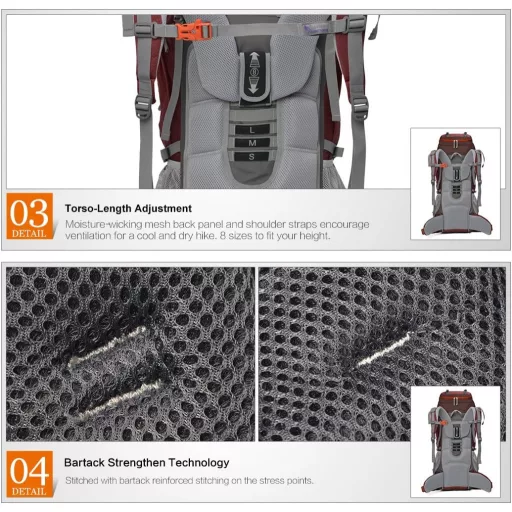 L
M
S

03
DETAIL

Torso-Length Adjustment

Moisture-wicking mesh back panel and shoulder straps encourage ventilation for a cool and dry hike. 8 sizes to fit your height.

04
DETAIL

Bartack Strengthen Technology

Stitched with bartack reinforced stitching on the stress points.