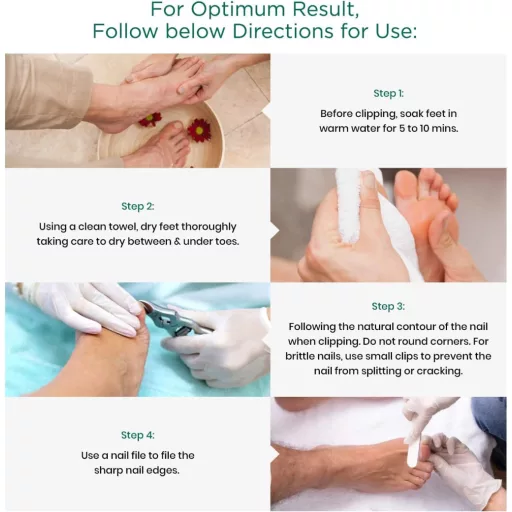 For Optimum Result,
Follow below Directions for Use:

Step 1:
Before clipping, soak feet in warm water for 5 to 10 mins.

Step 2:
Using a clean towel, dry feet thoroughly taking care to dry between & under toes.

Step 3:
Following the natural contour of the nail when clipping. Do not round corners. For brittle nails, use small clips to prevent the nail from splitting or cracking.

Step 4:
Use a nail file to file the sharp nail edges.