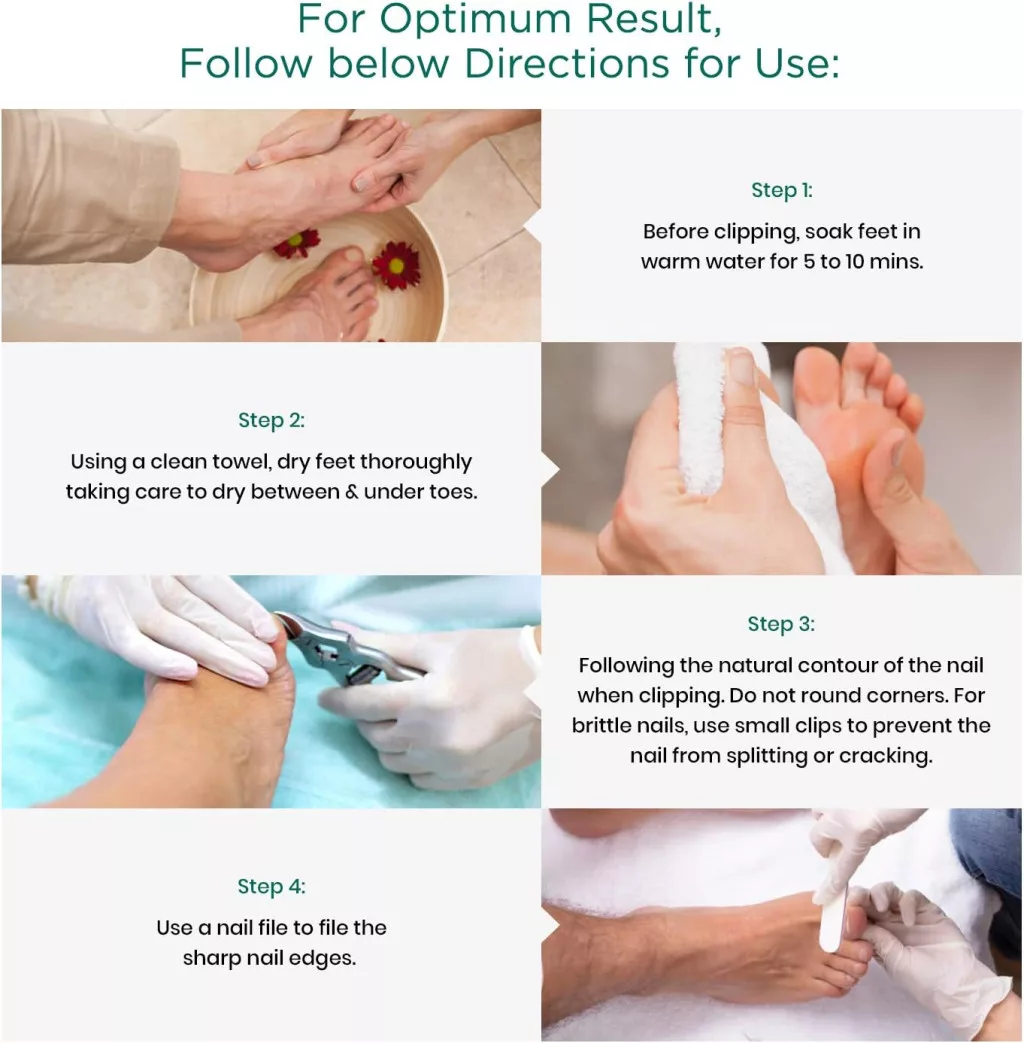 For Optimum Result,
Follow below Directions for Use:

Step 1:
Before clipping, soak feet in warm water for 5 to 10 mins.

Step 2:
Using a clean towel, dry feet thoroughly taking care to dry between & under toes.

Step 3:
Following the natural contour of the nail when clipping. Do not round corners. For brittle nails, use small clips to prevent the nail from splitting or cracking.

Step 4:
Use a nail file to file the sharp nail edges.