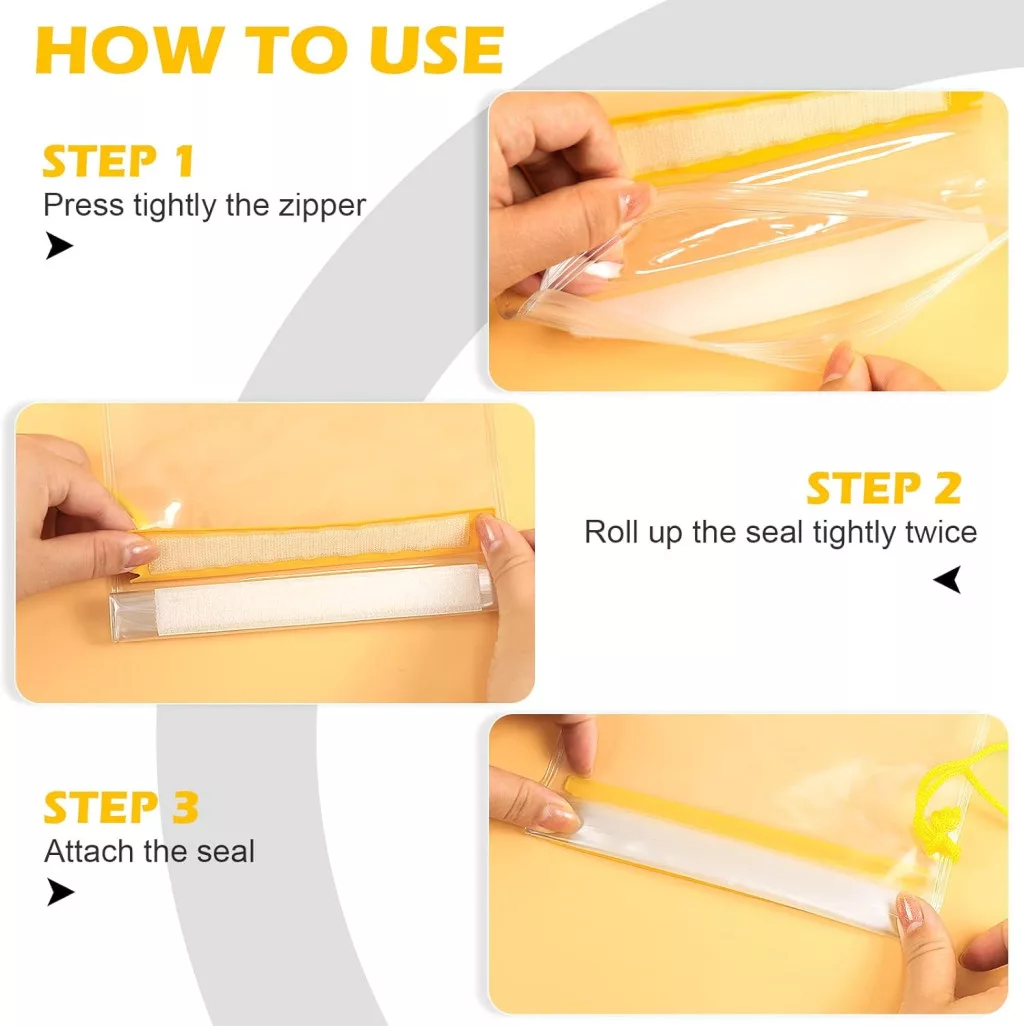 HOW TO USE

STEP 1
Press tightly the zipper

STEP 2
Roll up the seal tightly twice

STEP 3
Attach the seal