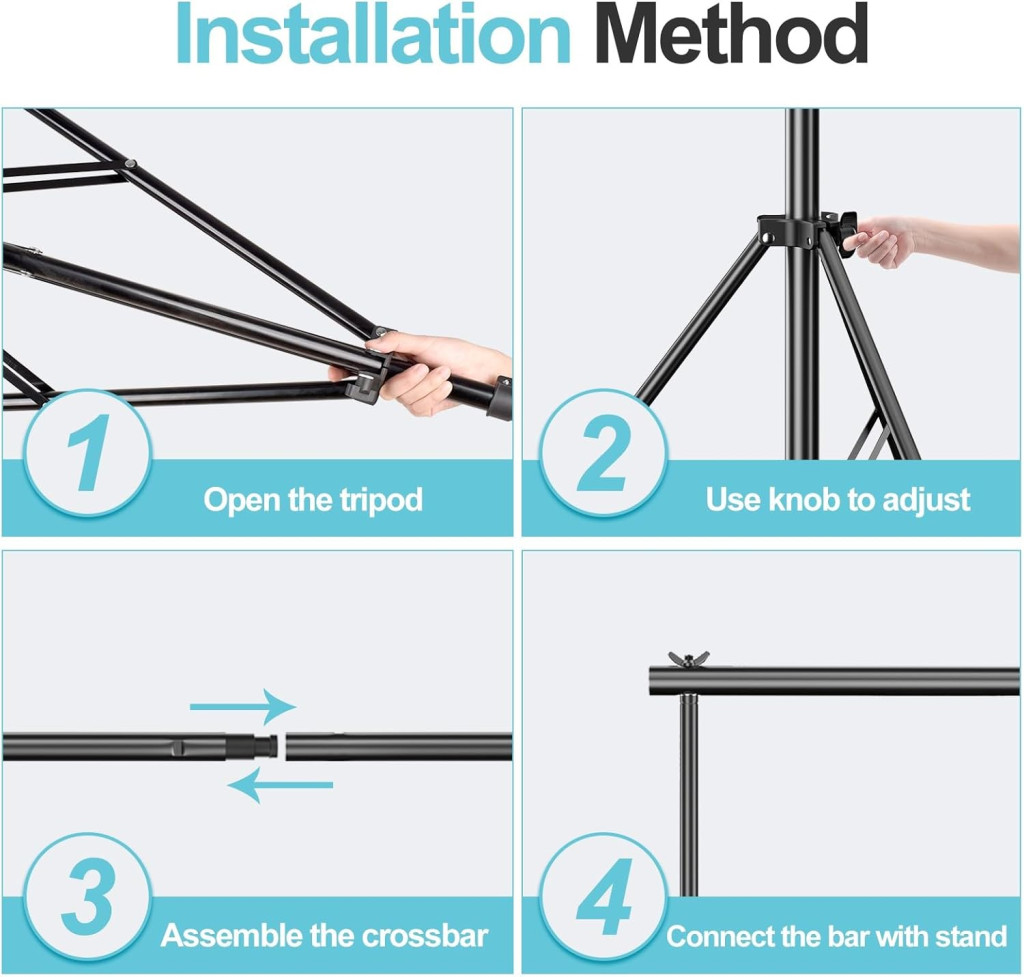 Installation Method

1

Open the tripod

2

Use knob to adjust

3

Assemble the crossbar

4

Connect the bar with stand