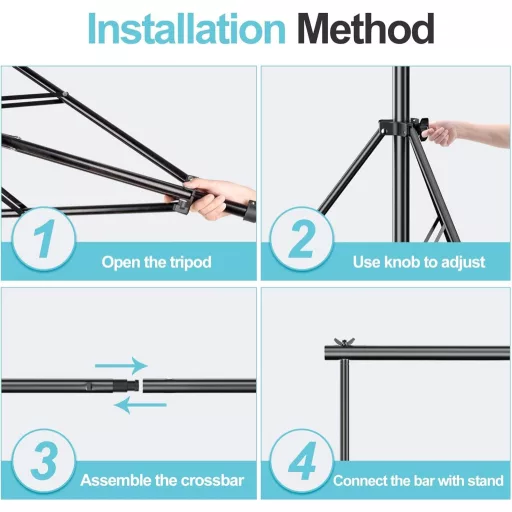 Installation Method

1
Open the tripod

2
Use knob to adjust

3
Assemble the crossbar

4
Connect the bar with stand