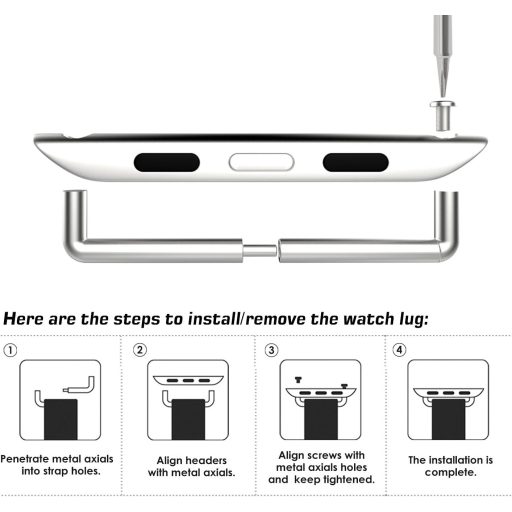 Here are the steps to install/remove the watch lug:

①
Penetrate metal axials into strap holes.

②
Align headers with metal axials.

③
Align screws with metal axials holes and keep tightened.

④
The installation is complete.