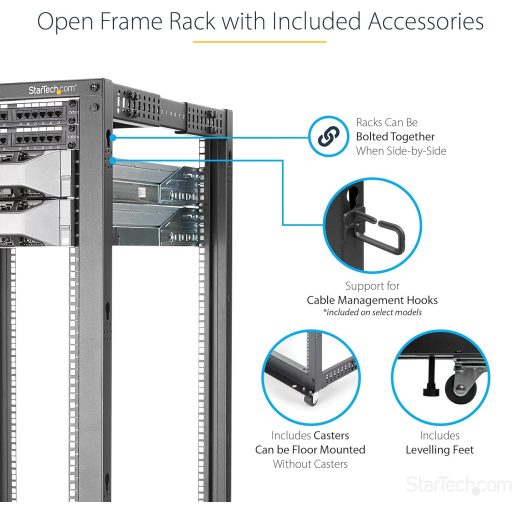 Open Frame Rack with Included Accessories

StarTech.com

Racks Can Be
Bolted Together
When Side-by-Side

Support for
Cable Management Hooks
*included on select models

Includes Casters
Can be Floor Mounted
Without Casters

Includes
Levelling Feet

StarTech.com