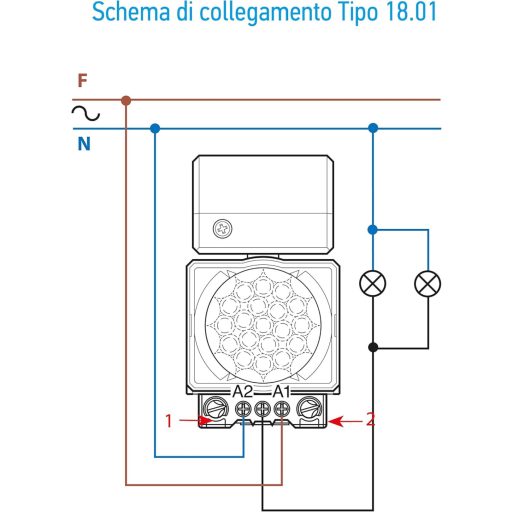 Schema di collegamento Tipo 18.01

F

N

A2

A1

1

2