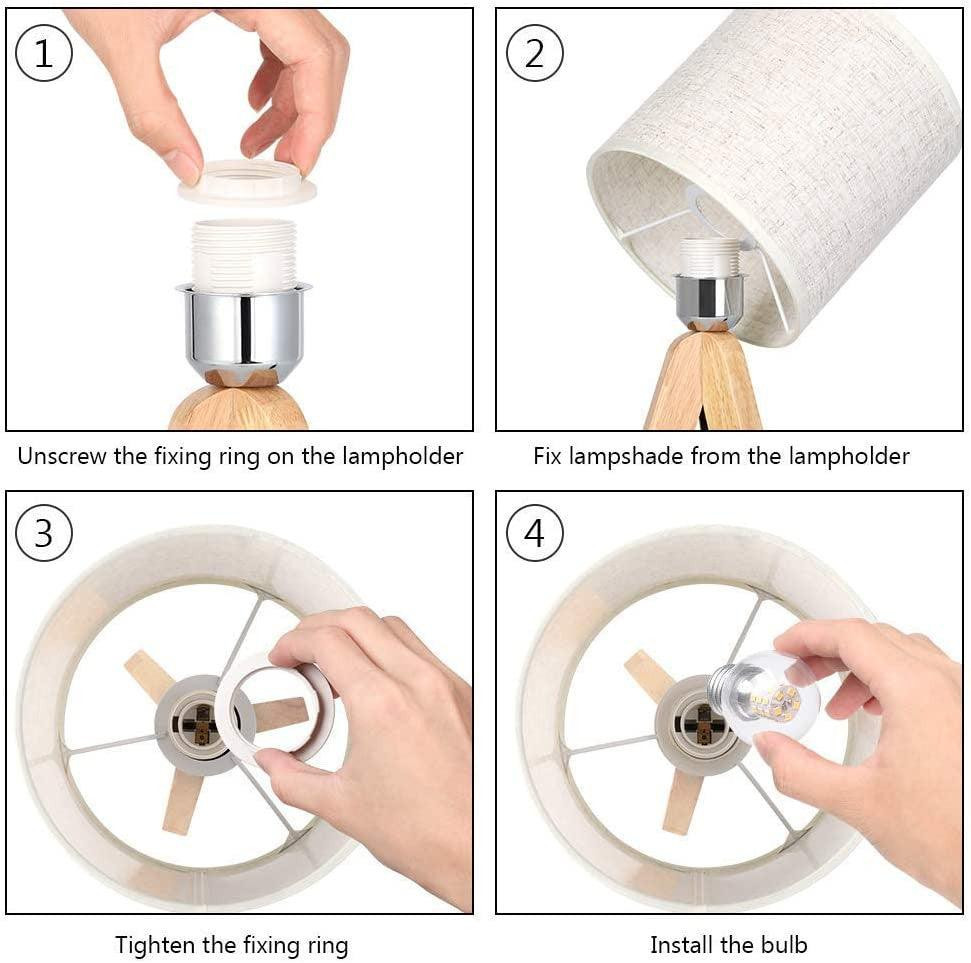 ①

Unscrew the fixing ring on the lampholder

②

Fix lampshade from the lampholder

③

Tighten the fixing ring

④

Install the bulb